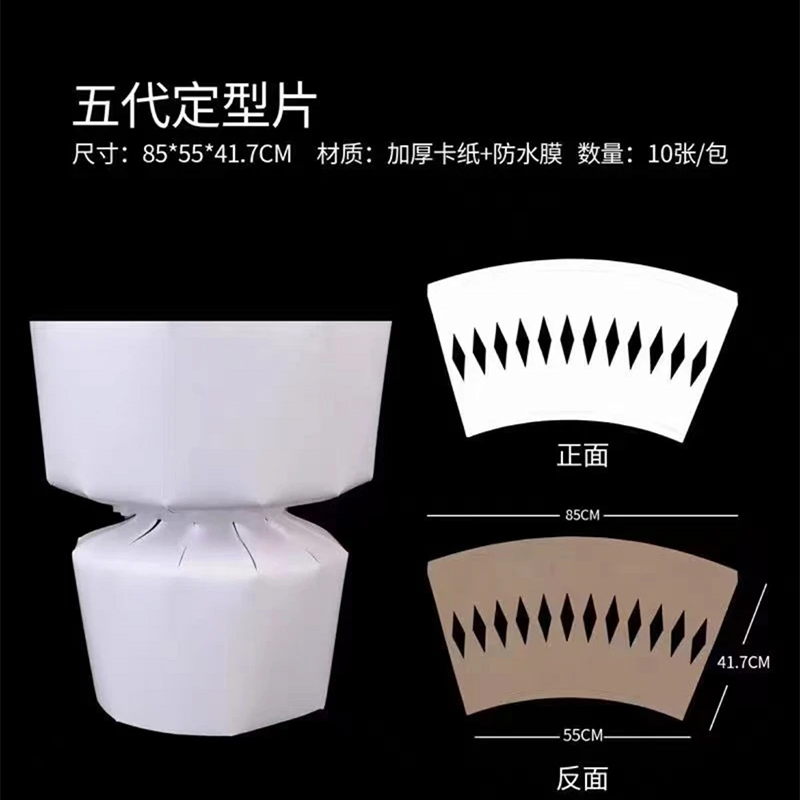 五代定型片

尺寸：85*55*41.7CM　材质：加厚卡纸+防水膜　数量：10张/包

正面

85CM

41.7CM

55CM

反面