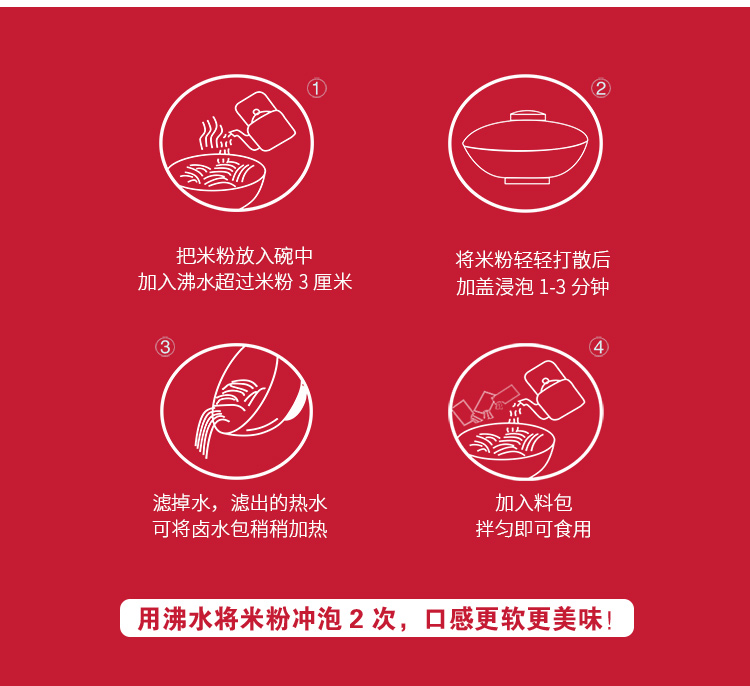 ①

把米粉放入碗中
加入沸水超过米粉 3 厘米

②

将米粉轻轻打散后
加盖浸泡 1-3 分钟

③

滤掉水，滤出的热水
可将卤水包稍稍加热

④

加入料包
拌匀即可食用

用沸水将米粉冲泡 2 次，口感更软更美味！