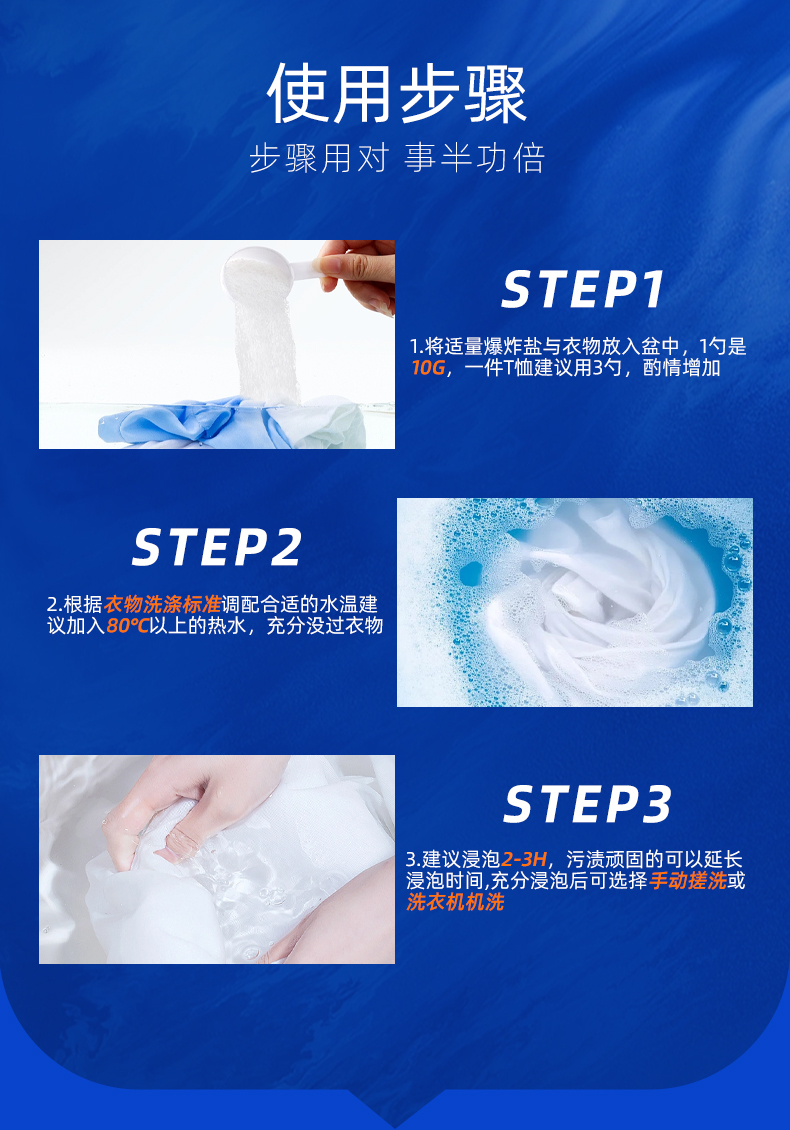 使用步骤

步骤用对 事半功倍

STEP1

1.将适量爆炸盐与衣物放入盆中，1勺是10G，一件T恤建议用3勺，酌情增加

STEP2

2.根据衣物洗涤标准调配合适的水温建议加入80℃以上的热水，充分没过衣物

STEP3

3.建议浸泡2-3H，污渍顽固的可以延长浸泡时间,充分浸泡后可选择手动搓洗或洗衣机机洗