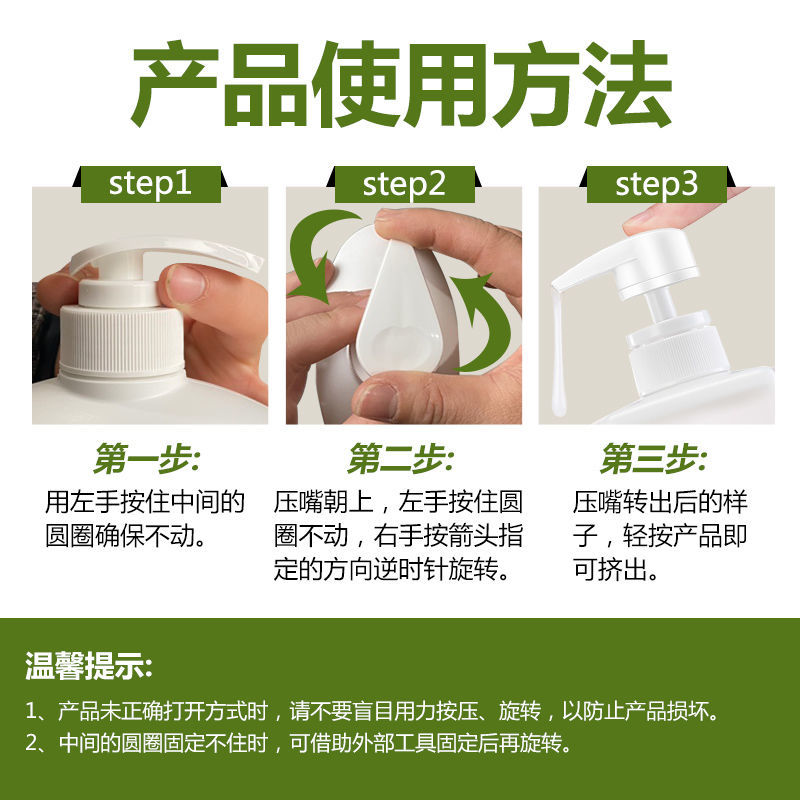 产品使用方法

step1

第一步:

用左手按住中间的圆圈确保不动。

step2

第二步:

压嘴朝上，左手按住圆圈不动，右手按箭头指定的方向逆时针旋转。

step3

第三步:

压嘴转出后的样子，轻按产品即可挤出。

温馨提示:

1、产品未正确打开方式时，请不要盲目用力按压、旋转，以防止产品损坏。

2、中间的圆圈固定不住时，可借助外部工具固定后再旋转。