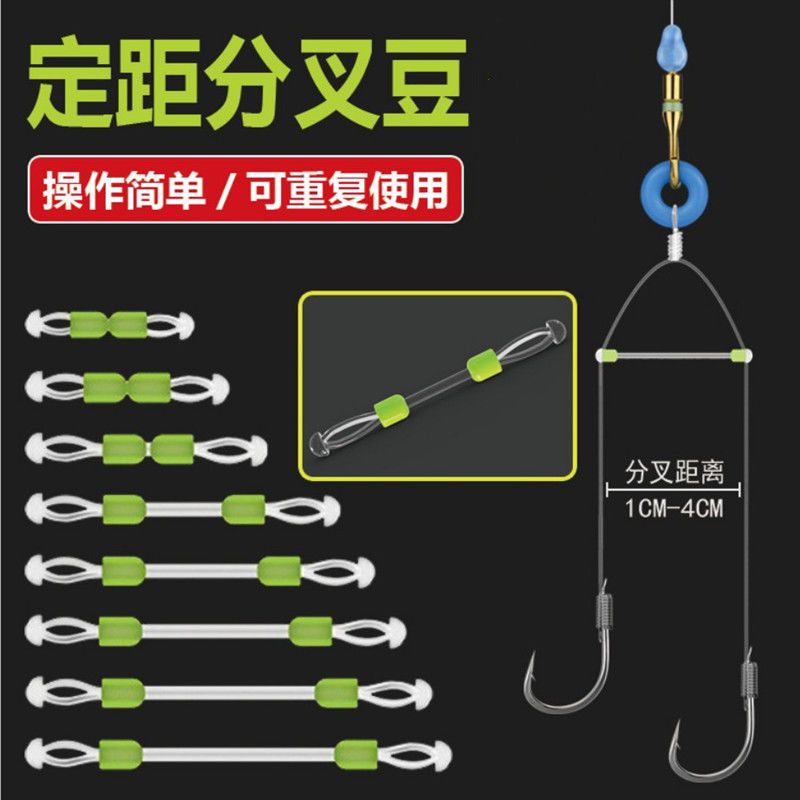 定距分叉豆

操作简单 / 可重复使用

分叉距离

1CM-4CM