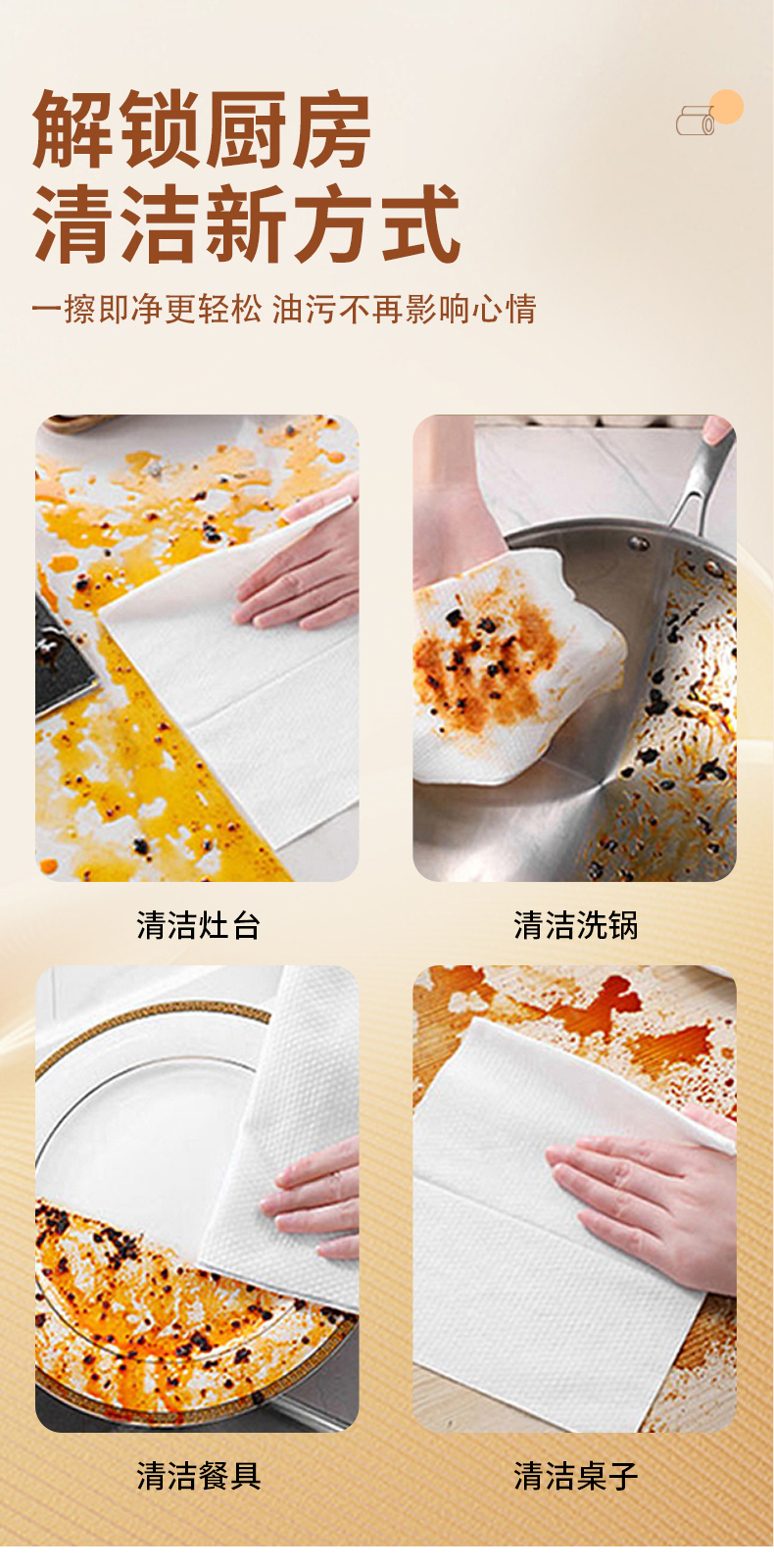 解锁厨房
清洁新方式

一擦即净更轻松 油污不再影响心情

清洁灶台

清洁洗锅

清洁餐具

清洁桌子