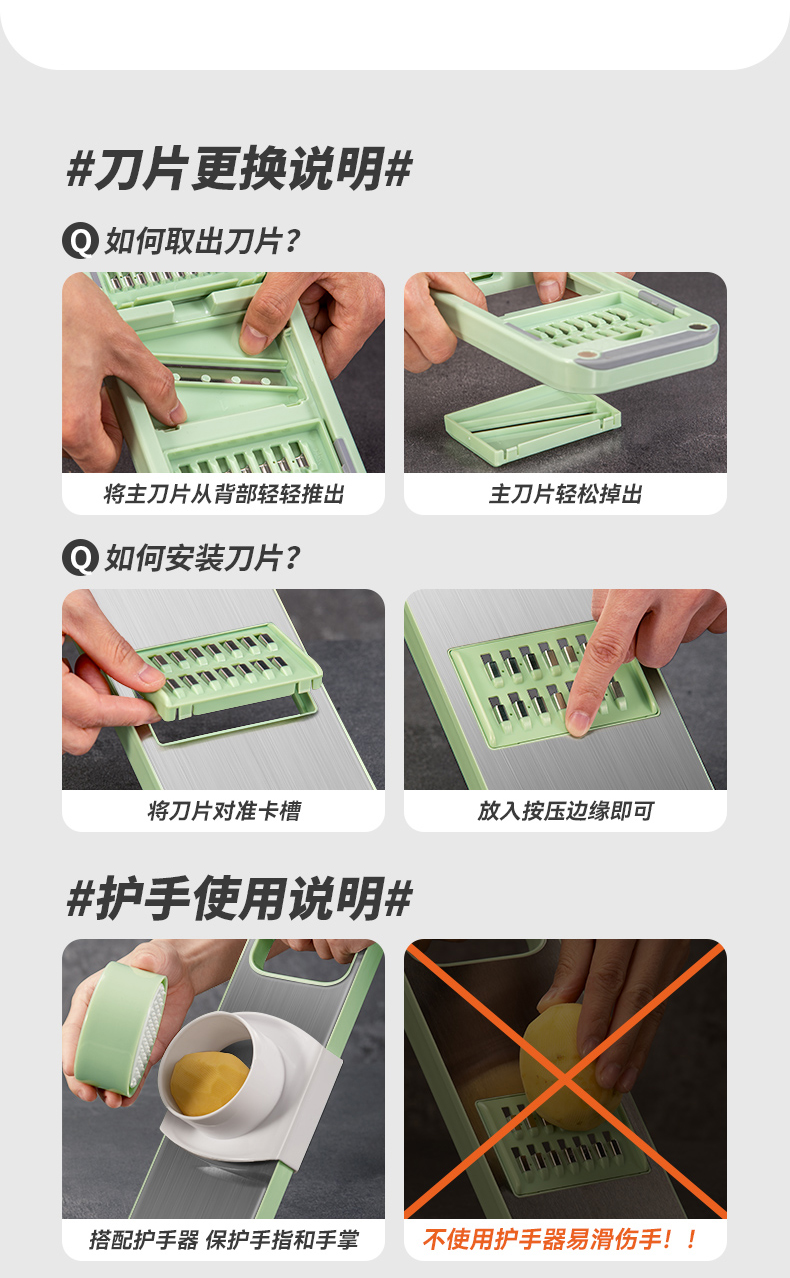 #刀片更换说明#

Q 如何取出刀片？

将主刀片从背部轻轻推出

主刀片轻松掉出

Q 如何安装刀片？

将刀片对准卡槽

放入按压边缘即可

#护手使用说明#

搭配护手器 保护手指和手掌

不使用护手器易滑伤手！！