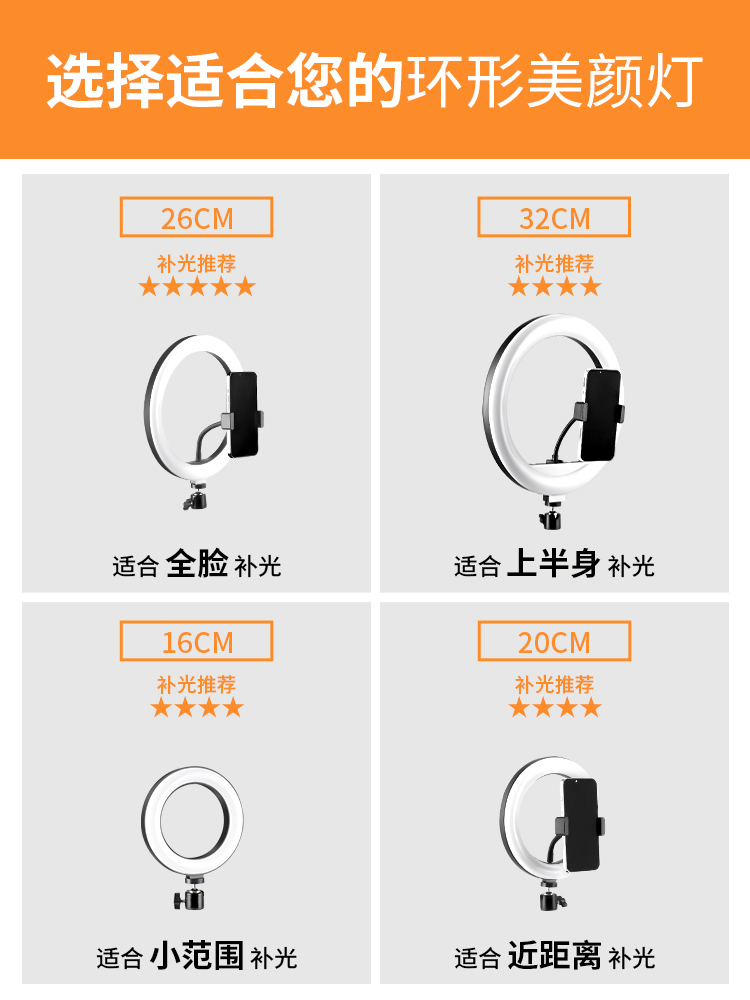 选择适合您的环形美颜灯

26CM
补光推荐
★★★★★
适合 全脸 补光

32CM
补光推荐
★★★★
适合 上半身 补光

16CM
补光推荐
★★★★
适合 小范围 补光

20CM
补光推荐
★★★★
适合 近距离 补光